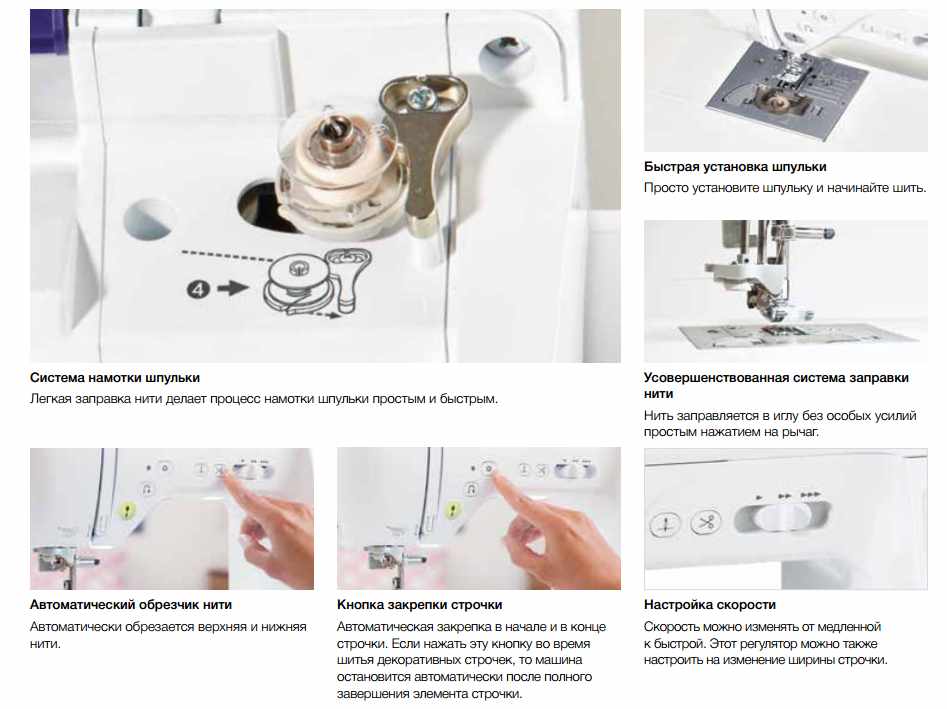 4

Система намотки шпульки
Легкая заправка нити делает процесс намотки шпульки простым и быстрым.

Быстрая установка шпульки
Просто установите шпульку и начинайте шить.

Усовершенствованная система заправки нити
Нить заправляется в иглу без особых усилий простым нажатием на рычаг.

Автоматический обрезчик нити
Автоматически обрезается верхняя и нижняя нити.

Кнопка закрепки строчки
Автоматическая закрепка в начале и в конце строчки. Если нажать эту кнопку во время шитья декоративных строчек, то машина остановится автоматически после полного завершения элемента строчки.

Настройка скорости
Скорость можно изменять от медленной к быстрой. Этот регулятор можно также настроить на изменение ширины строчки.